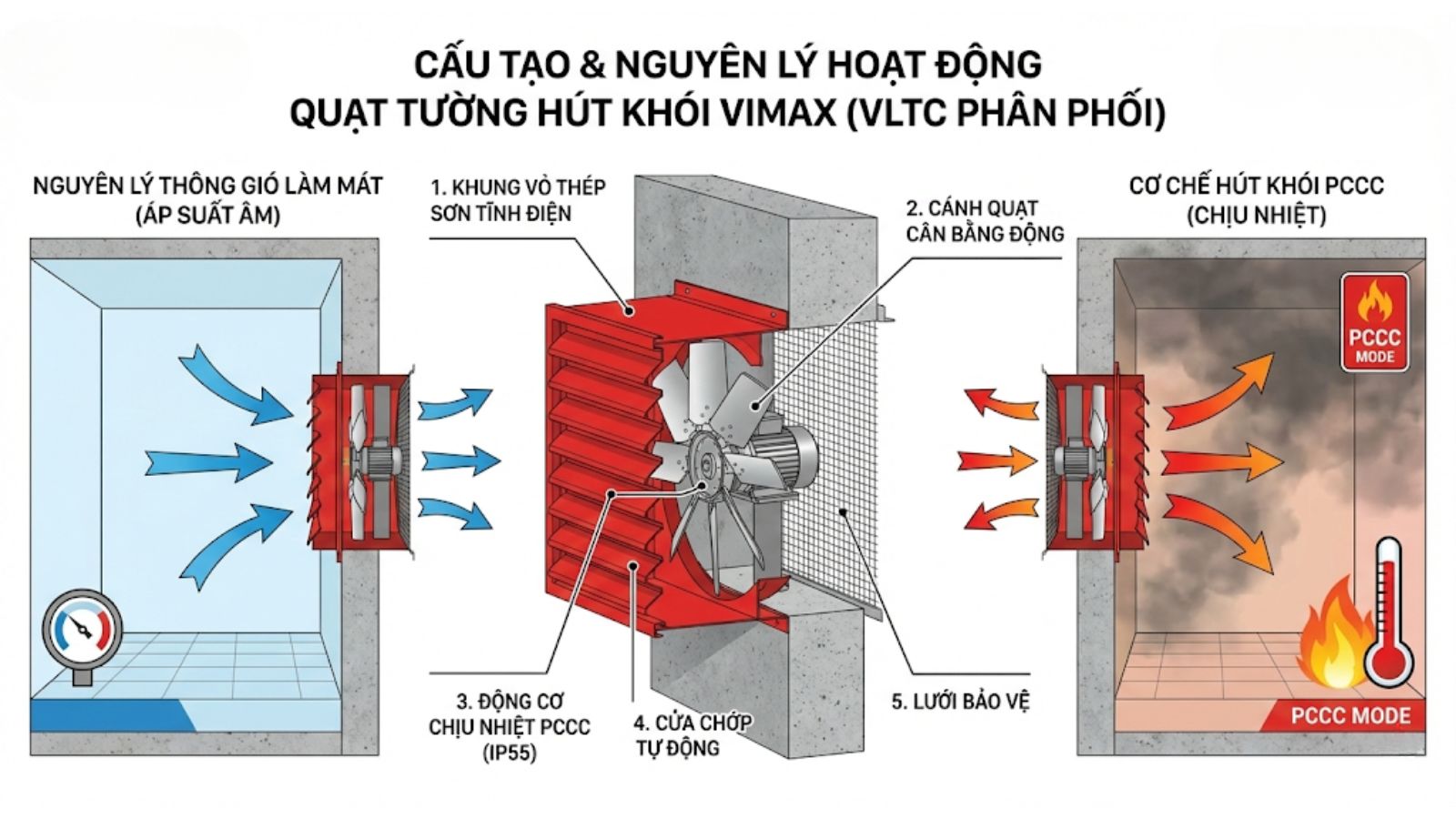 CẤU TẠO & NGUYÊN LÝ HOẠT ĐỘNG
QUẠT TƯỜNG HÚT KHÓI VIMAX (VLTC PHÂN PHỐI)

NGUYÊN LÝ THÔNG GIÓ LÀM MÁT
(ÁP SUẤT ÂM)

1. KHUNG VỎ THÉP
SƠN TĨNH ĐIỆN

2. CÁNH QUẠT
CÂN BẰNG ĐỘNG

CƠ CHẾ HÚT KHÓI PCCC
(CHỊU NHIỆT)

PCCC
MODE

3. ĐỘNG CƠ
CHỊU NHIỆT PCCC
(IP55)

4. CỬA CHỚP
TỰ ĐỘNG

5. LƯỚI BẢO VỆ

PCCC MODE