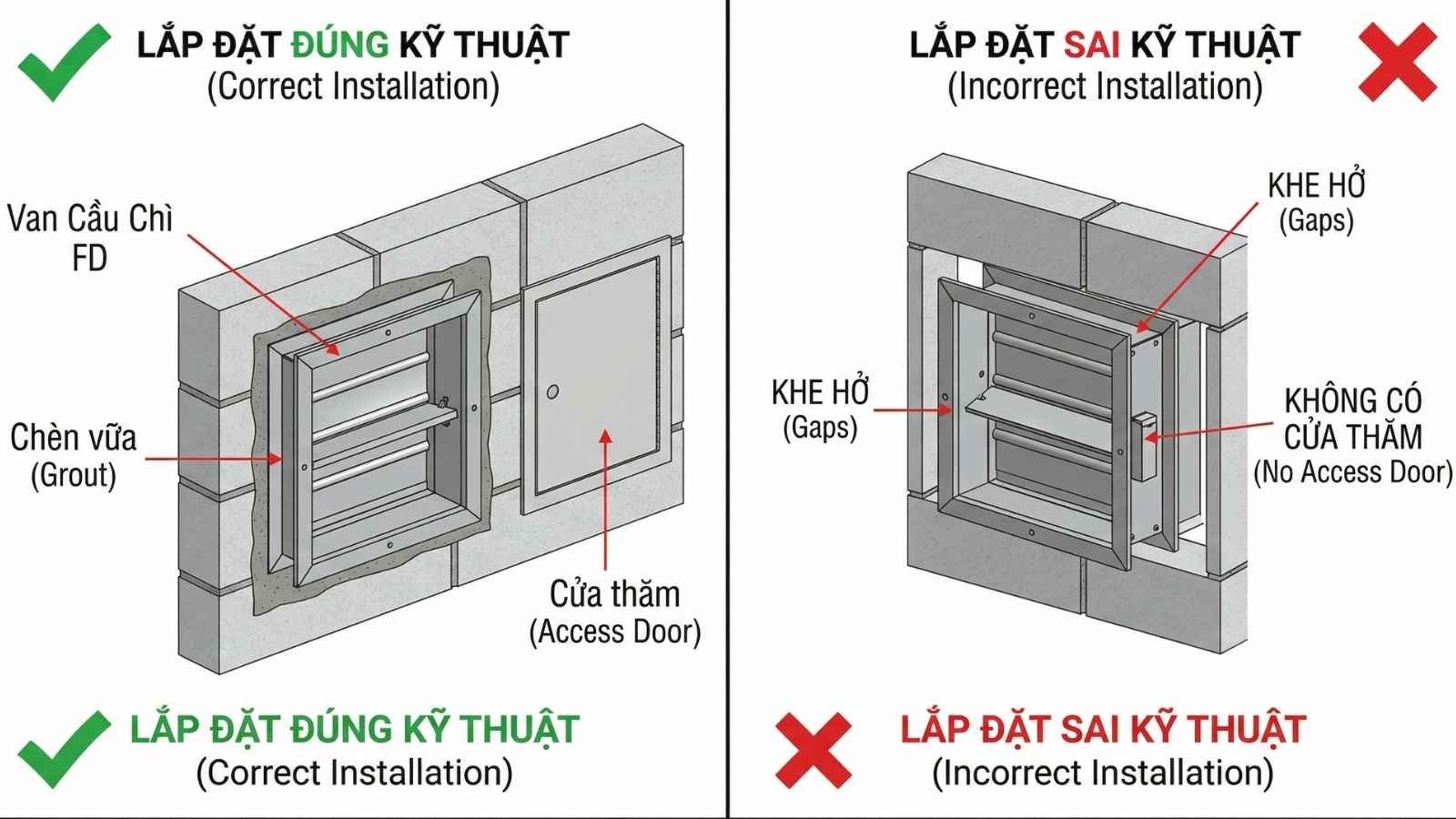 LẮP ĐẶT ĐÚNG KỸ THUẬT
(Correct Installation)

Van Cầu Chì FD

Chèn vữa
(Grout)

Cửa thăm
(Access Door)

LẮP ĐẶT ĐÚNG KỸ THUẬT
(Correct Installation)

LẮP ĐẶT SAI KỸ THUẬT
(Incorrect Installation)

KHE HỞ
(Gaps)

KHE HỞ
(Gaps)

KHÔNG CÓ CỬA THĂM
(No Access Door)

LẮP ĐẶT SAI KỸ THUẬT
(Incorrect Installation)