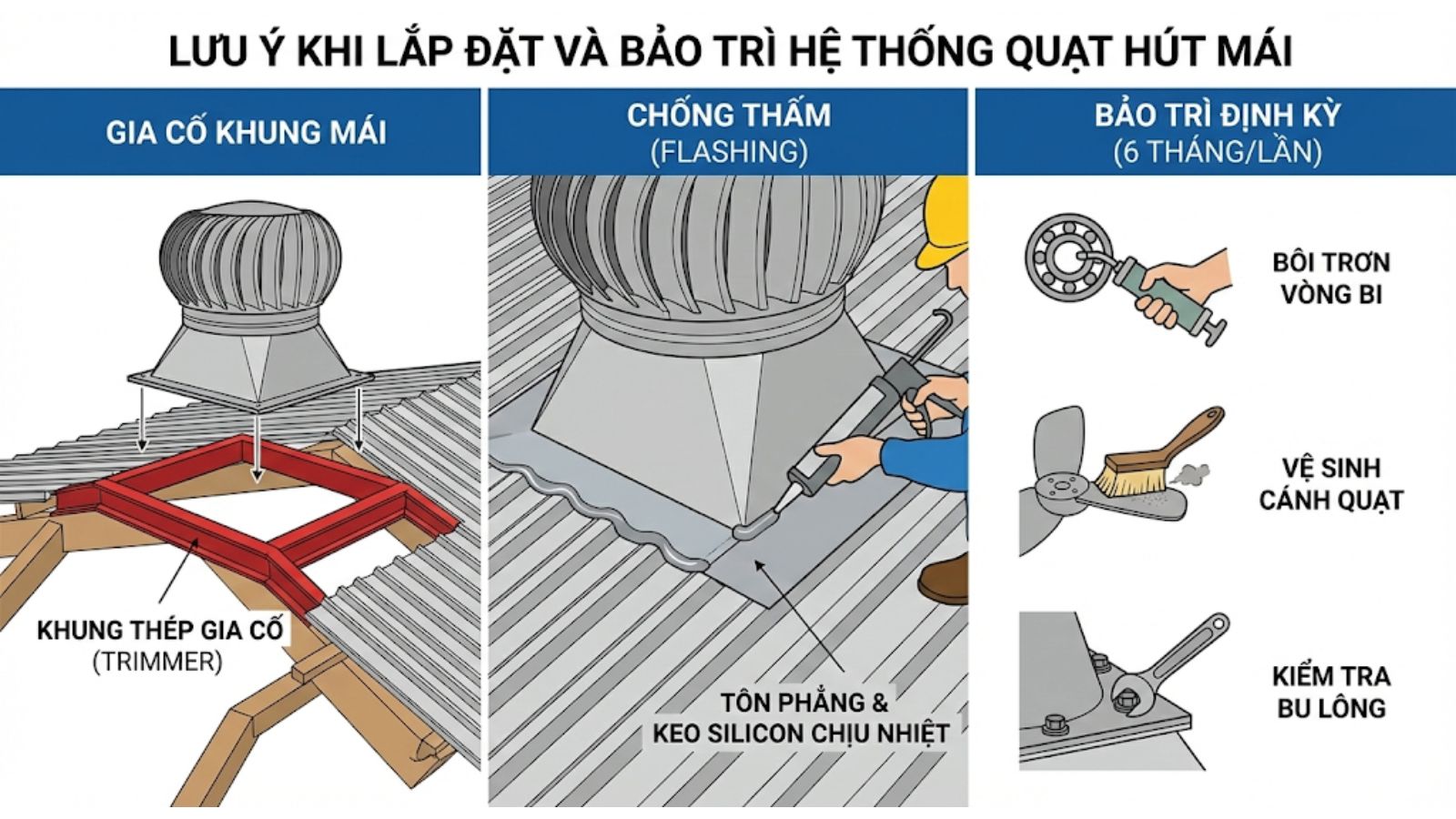 LƯU Ý KHI LẮP ĐẶT VÀ BẢO TRÌ HỆ THỐNG QUẠT HÚT MÁI

GIA CỐ KHUNG MÁI

KHUNG THÉP GIA CỐ
(TRIMMER)

CHỐNG THẤM
(FLASHING)

TÔN PHẲNG &
KEO SILICON CHỊU NHIỆT

BẢO TRÌ ĐỊNH KỲ
(6 THÁNG/LẦN)

BÔI TRƠN
VÒNG BI

VỆ SINH
CÁNH QUẠT

KIỂM TRA
BU LÔNG