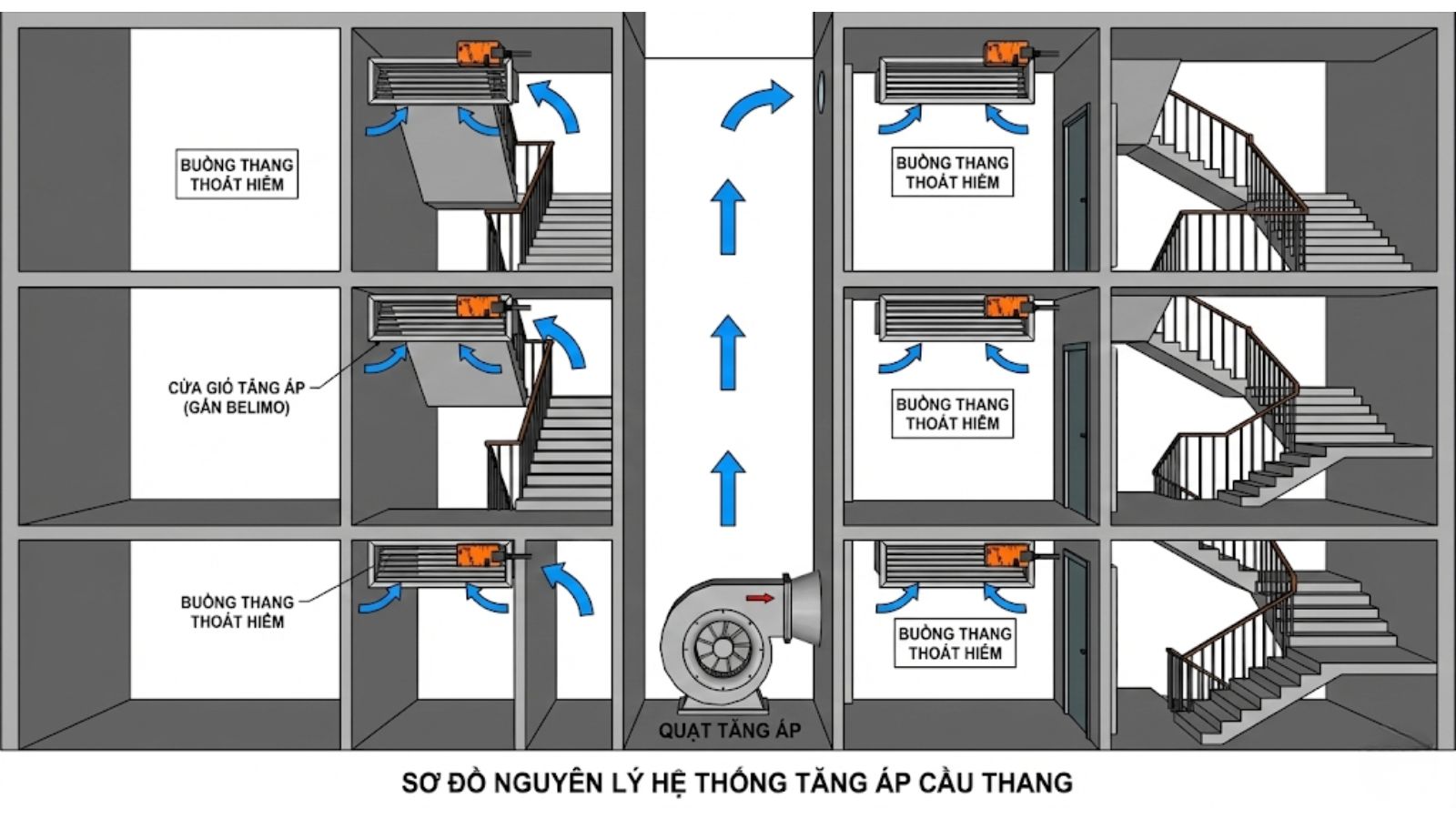 BUỒNG THANG THOÁT HIỂM

CỬA GIÓ TĂNG ÁP (GẮN BELIMO)

BUỒNG THANG THOÁT HIỂM

BUỒNG THANG THOÁT HIỂM

BUỒNG THANG THOÁT HIỂM

BUỒNG THANG THOÁT HIỂM

QUẠT TĂNG ÁP

SƠ ĐỒ NGUYÊN LÝ HỆ THỐNG TĂNG ÁP CẦU THANG